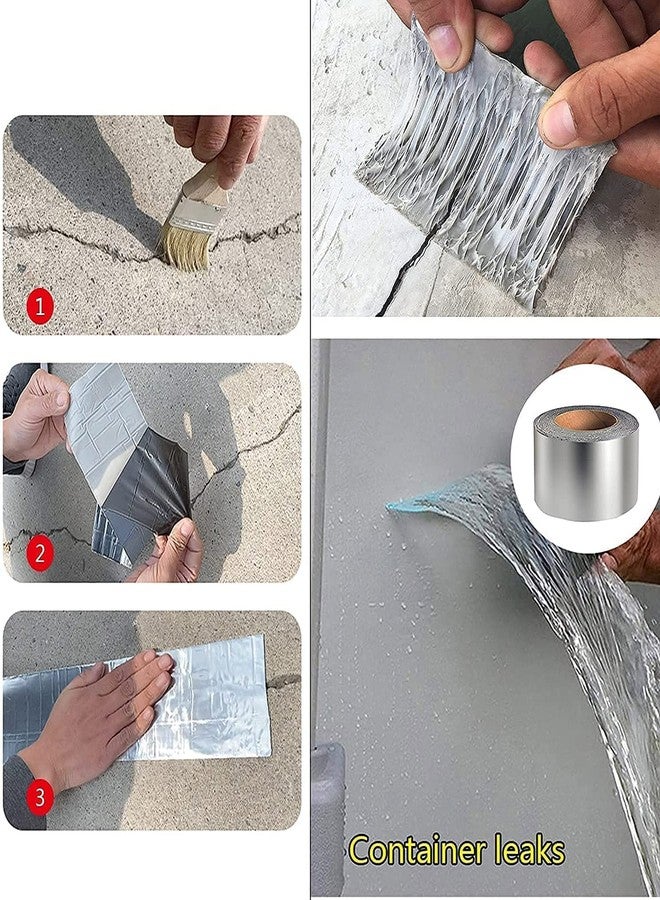 1

2

3

Container leaks